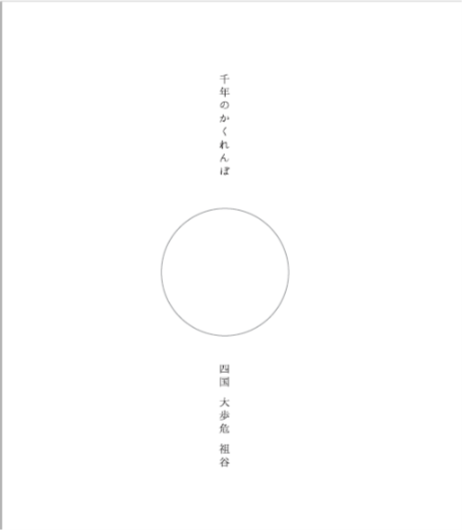 千年のかくれんぼ

四国　大歩危　祖谷